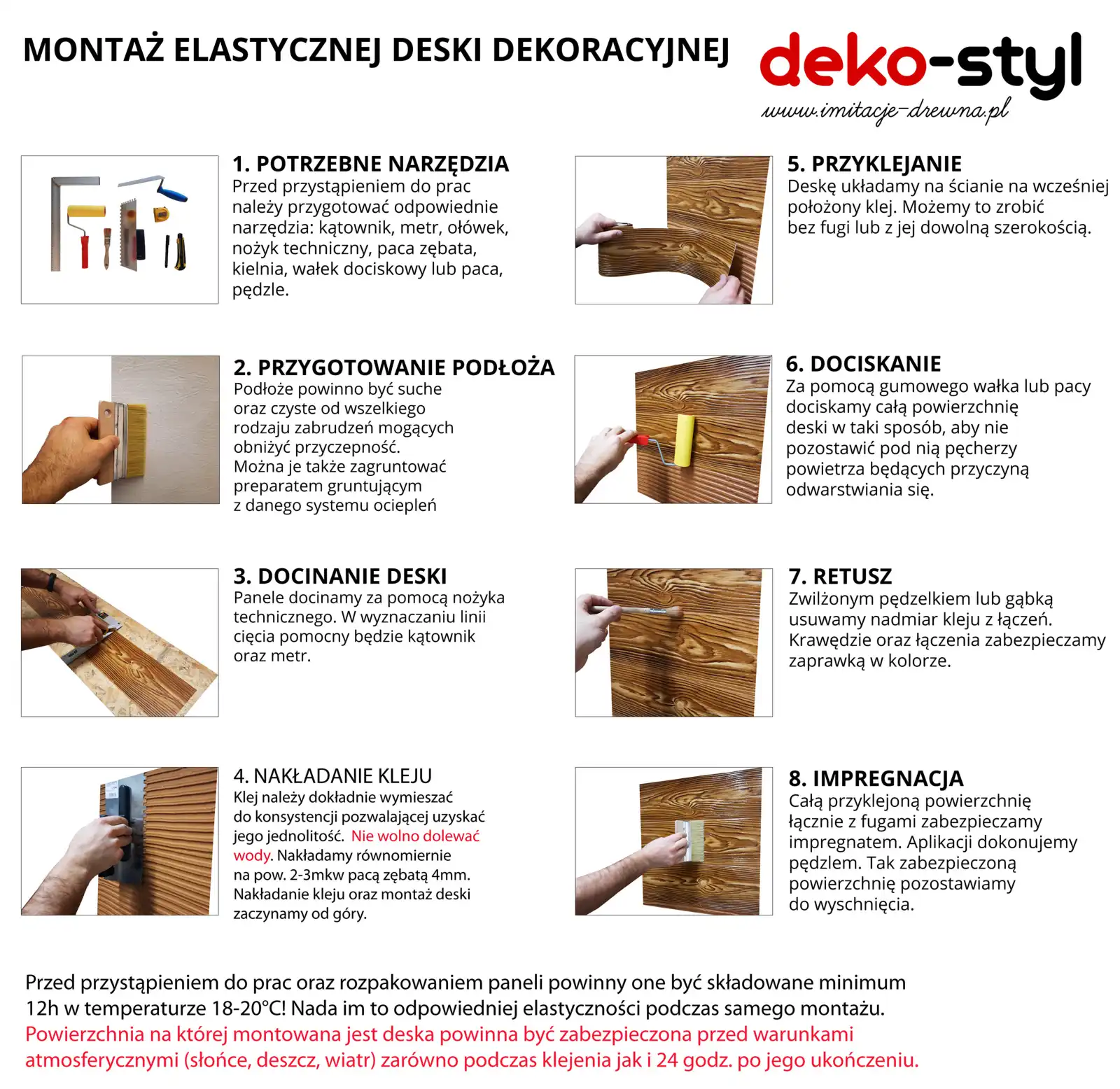 MONTAŻ ELASTYCZNEJ DESKI DEKORACYJNEJ

deko-styl
www.imitacje-drewna.pl

1. POTRZEBNE NARZĘDZIA
Przed przystąpieniem do prac należy przygotować odpowiednie narzędzia: kątownik, metr, ołówek, nożyk techniczny, paca zębata, kielnia, wałek dociskowy lub paca, pędzle.

2. PRZYGOTOWANIE PODŁOŻA
Podłoże powinno być suche oraz czyste od wszelkiego rodzaju zabrudzeń mogących obniżyć przyczepność. Można je także zagruntować preparatem gruntującym z danego systemu ociepleń

3. DOCINANIE DESKI
Panele docinamy za pomocą nożyka technicznego. W wyznaczaniu linii cięcia pomocny będzie kątownik oraz metr.

4. NAKŁADANIE KLEJU
Klej należy dokładnie wymieszać do konsystencji pozwalającej uzyskać jego jednolitość. Nie wolno dolewać wody. Nakładamy równomiernie na pow. 2-3mkw pacą zębatą 4mm. Nakładanie kleju oraz montaż deski zaczynamy od góry.

5. PRZYKLEJANIE
Deskę układamy na ścianie na wcześniej położony klej. Możemy to zrobić bez fugi lub z jej dowolną szerokością.

6. DOCISKANIE
Za pomocą gumowego wałka lub pacy dociskamy całą powierzchnię deski w taki sposób, aby nie pozostawić pod nią pęcherzy powietrza będących przyczyną odwarstwiania się.

7. RETUSZ
Zwilżonym pędzelkiem lub gąbką usuwamy nadmiar kleju z łączeń. Krawędzie oraz łączenia zabezpieczamy zaprawką w kolorze.

8. IMPREGNACJA
Całą przyklejoną powierzchnię łącznie z fugami zabezpieczamy impregnatem. Aplikacji dokonujemy pędzlem. Tak zabezpieczoną powierzchnię pozostawiamy do wyschnięcia.

Przed przystąpieniem do prac oraz rozpakowaniem paneli powinny one być składowane minimum 12h w temperaturze 18-20°C! Nada im to odpowiedniej elastyczności podczas samego montażu.
Powierzchnia na której montowana jest deska powinna być zabezpieczona przed warunkami atmosferycznymi (słońce, deszcz, wiatr) zarówno podczas klejenia jak i 24 godz. po jego ukończeniu.