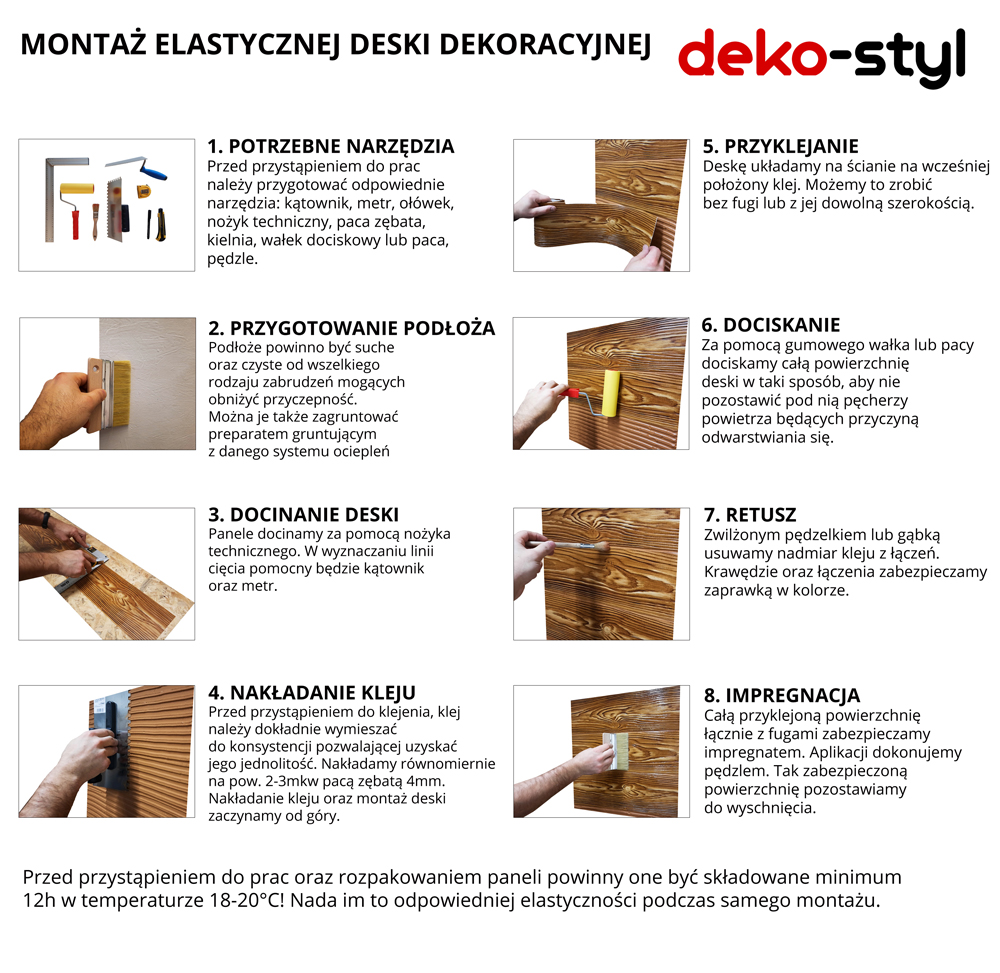 MONTAŻ ELASTYCZNEJ DESKI DEKORACYJNEJ

deko-styl

1. POTRZEBNE NARZĘDZIA
Przed przystąpieniem do prac należy przygotować odpowiednie narzędzia: kątownik, metr, ołówek, nożyk techniczny, paca zębata, kielnia, wałek dociskowy lub paca, pędzle.

2. PRZYGOTOWANIE PODŁOŻA
Podłoże powinno być suche oraz czyste od wszelkiego rodzaju zabrudzeń mogących obniżyć przyczepność.
Można je także zagruntować preparatem gruntującym z danego systemu ociepleń

3. DOCINANIE DESKI
Panele docinamy za pomocą nożyka technicznego. W wyznaczaniu linii cięcia pomocny będzie kątownik oraz metr.

4. NAKŁADANIE KLEJU
Przed przystąpieniem do klejenia, klej należy dokładnie wymieszać do konsystencji pozwalającej uzyskać jego jednolitość. Nakładamy równomiernie na pow. 2-3mkw pacą zębatą 4mm. Nakładanie kleju oraz montaż deski zaczynamy od góry.

5. PRZYKLEJANIE
Deskę układamy na ścianie na wcześniej położony klej. Możemy to zrobić bez fugi lub z jej dowolną szerokością.

6. DOCISKANIE
Za pomocą gumowego wałka lub pacy dociskamy całą powierzchnię deski w taki sposób, aby nie pozostawić pod nią pęcherzy powietrza będących przyczyną odwarstwiania się.

7. RETUSZ
Zwilżonym pędzelkiem lub gąbką usuwamy nadmiar kleju z łączeń. Krawędzie oraz łączenia zabezpieczamy zaprawką w kolorze.

8. IMPREGNACJA
Całą przyklejoną powierzchnię łącznie z fugami zabezpieczamy impregnatem. Aplikacji dokonujemy pędzlem. Tak zabezpieczoną powierzchnię pozostawiamy do wyschnięcia.

Przed przystąpieniem do prac oraz rozpakowaniem paneli powinny one być składowane minimum 12h w temperaturze 18-20°C! Nada im to odpowiedniej elastyczności podczas samego montażu.